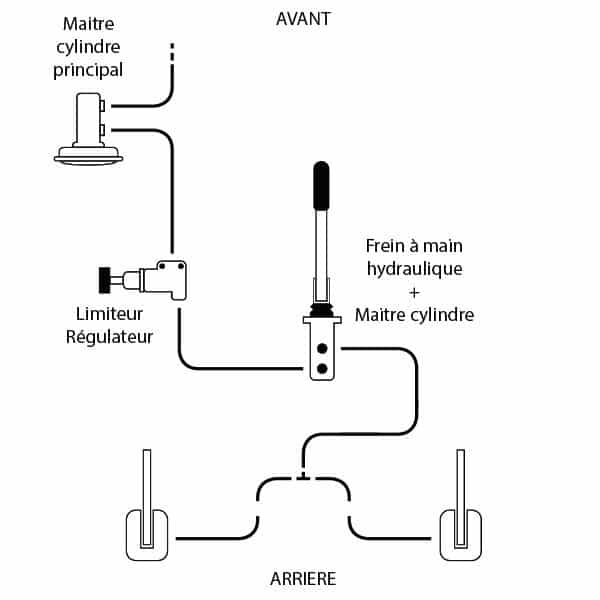 AVANT

Maitre cylindre principal

Frein à main hydraulique + Maitre cylindre

Limiteur Régulateur

ARRIERE